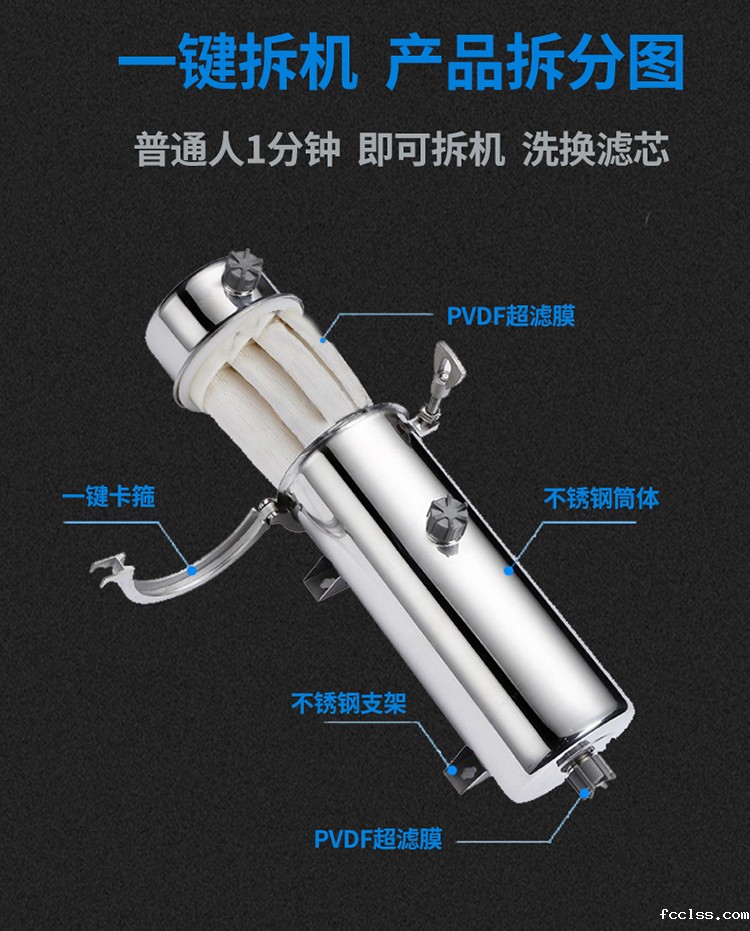 一键拆机 产品拆分图

普通人1分钟 即可拆机 洗换滤芯

PVDF超滤膜

一键卡箍

不锈钢筒体

不锈钢支架

PVDF超滤膜

fcclss.com